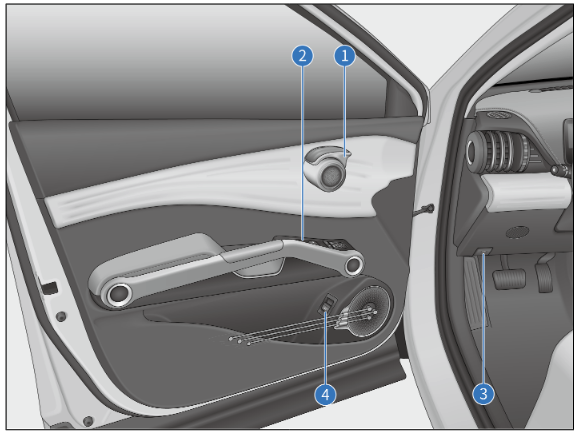 2
1
4
3