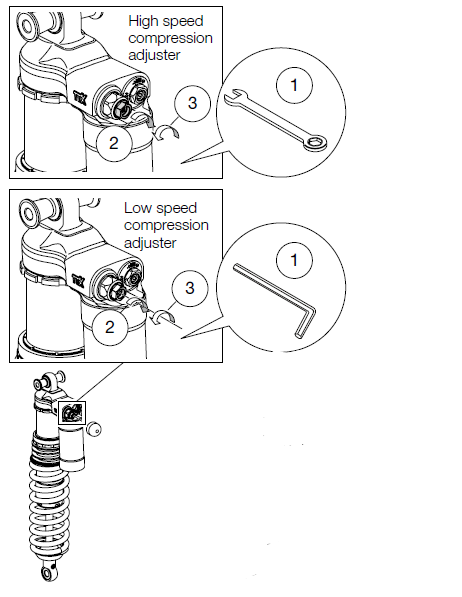 High speed compression adjuster

3

2

1

Low speed compression adjuster

3

2

1