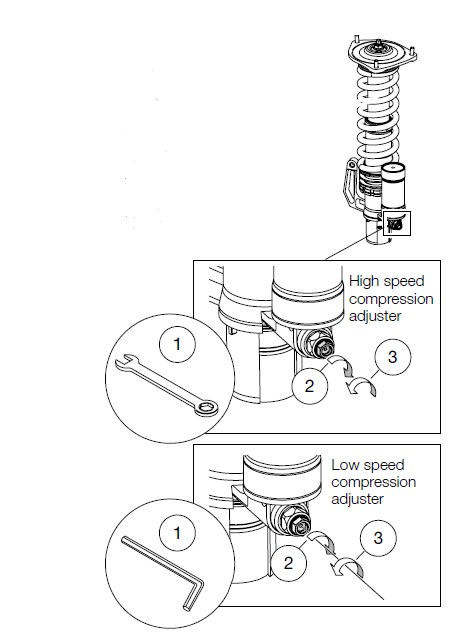 High speed compression adjuster

1

2

3

Low speed compression adjuster

1

2

3